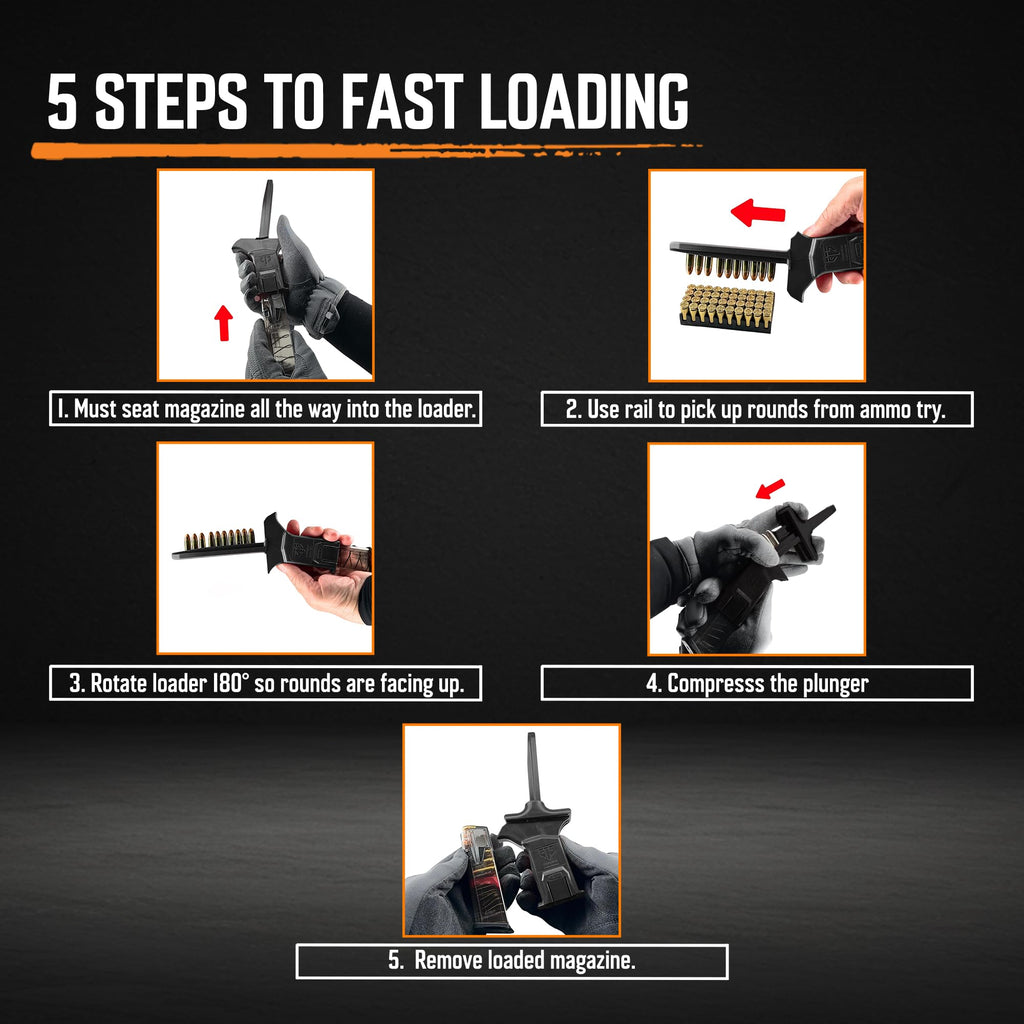 5 STEPS TO FAST LOADING

1. Must seat magazine all the way into the loader.

2. Use rail to pick up rounds from ammo try.

3. Rotate loader 180° so rounds are facing up.

4. Compresss the plunger

5.  Remove loaded magazine.