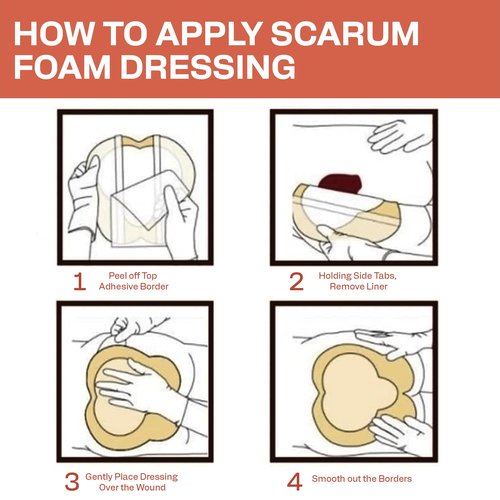 HOW TO APPLY SCARUM FOAM DRESSING

1 Peel off Top Adhesive Border

2 Holding Side Tabs, Remove Liner

3 Gently Place Dressing Over the Wound

4 Smooth out the Borders