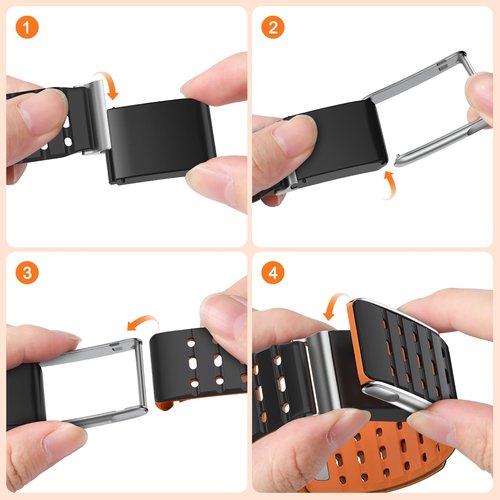 1

2

3

4