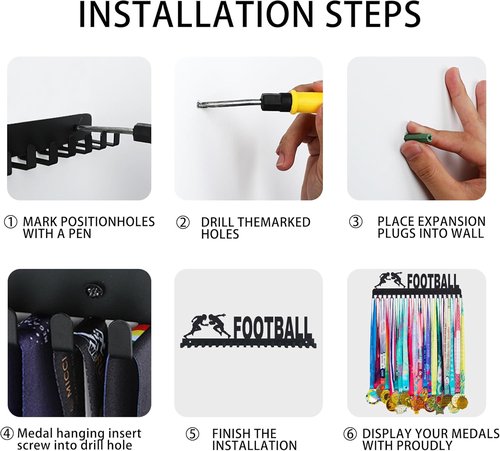 INSTALLATION STEPS

① MARK POSITIONHOLES WITH A PEN

② DRILL THEMARKED HOLES

③ PLACE EXPANSION PLUGS INTO WALL

FOOTBALL

FOOTBALL

④ Medal hanging insert screw into drill hole

⑤ FINISH THE INSTALLATION

⑥ DISPLAY YOUR MEDALS WITH PROUDLY