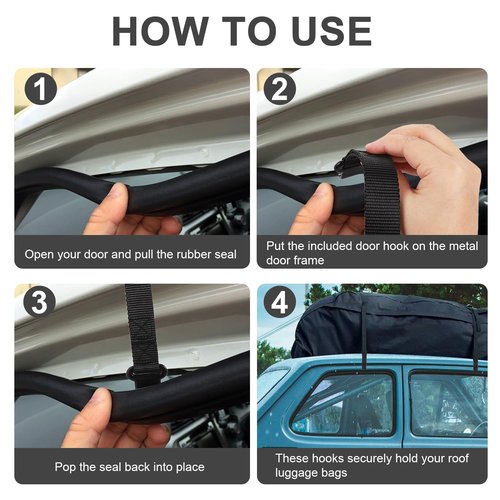 HOW TO USE

1

Open your door and pull the rubber seal

2

Put the included door hook on the metal door frame

3

Pop the seal back into place

4

These hooks securely hold your roof luggage bags