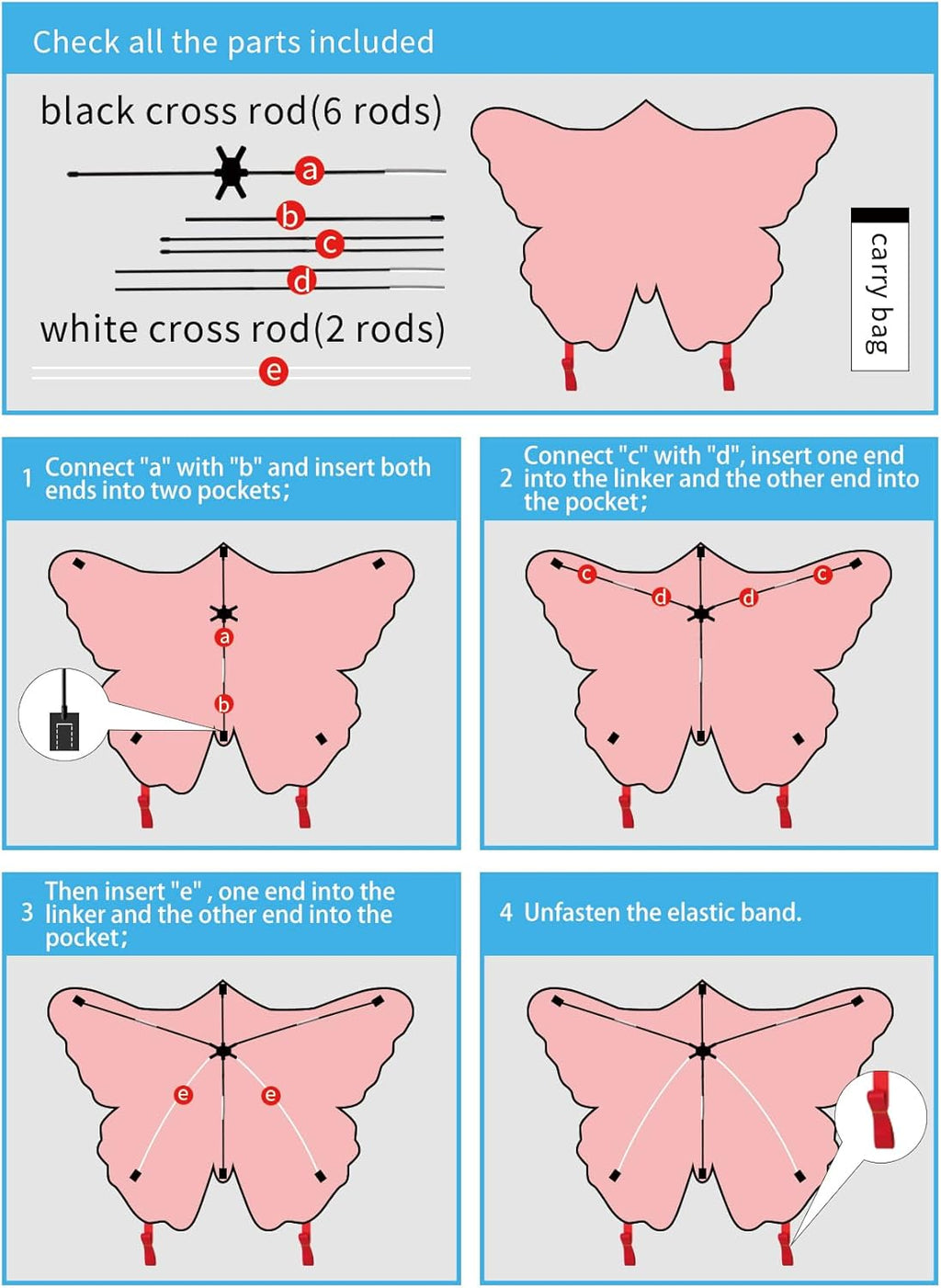 Check all the parts included

black cross rod(6 rods)

a

b

c

d

white cross rod(2 rods)

e

carry bag

1 Connect "a" with "b" and insert both ends into two pockets;

a

b

2 Connect "c" with "d", insert one end into the linker and the other end into the pocket;

c

d

d

c

3 Then insert "e" , one end into the linker and the other end into the pocket;

e

e

4 Unfasten the elastic band.