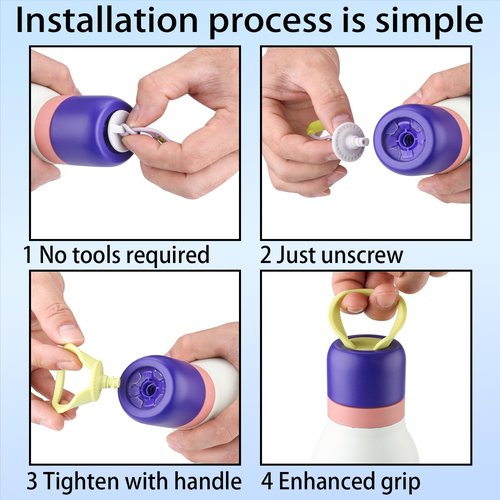 Installation process is simple

1 No tools required

2 Just unscrew

3 Tighten with handle

4 Enhanced grip