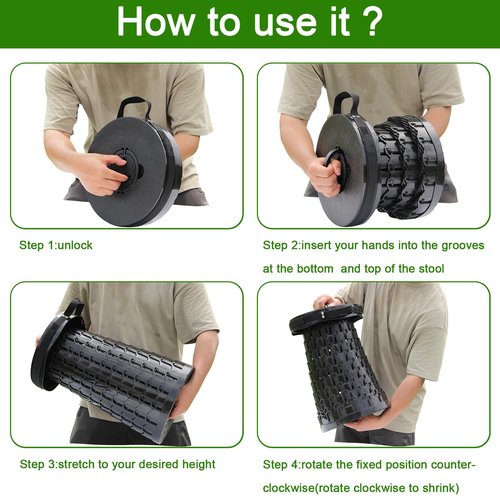 How to use it ?

Step 1:unlock

Step 2:insert your hands into the grooves at the bottom  and top of the stool

Step 3:stretch to your desired height

Step 4:rotate the fixed position counter-clockwise(rotate clockwise to shrink)