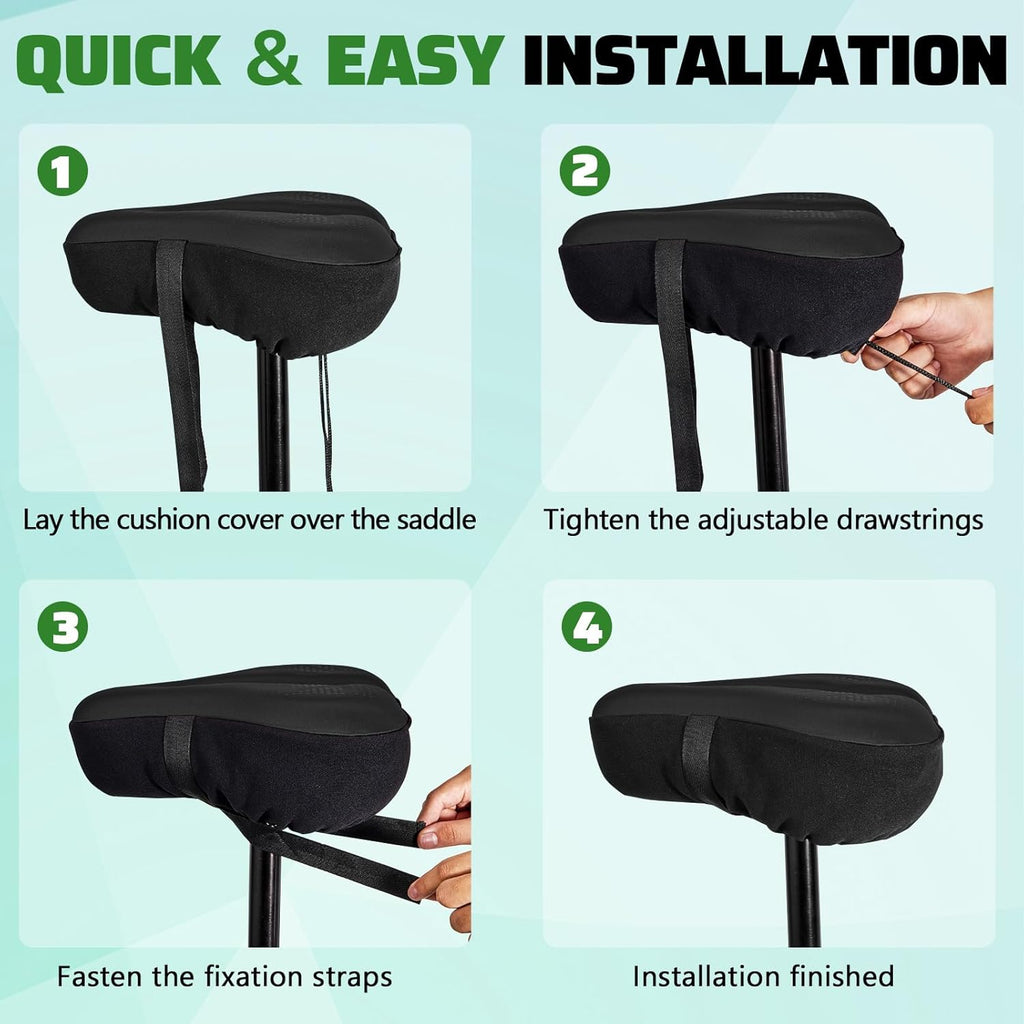 QUICK & EASY INSTALLATION

1

Lay the cushion cover over the saddle

2

Tighten the adjustable drawstrings

3

Fasten the fixation straps

4

Installation finished