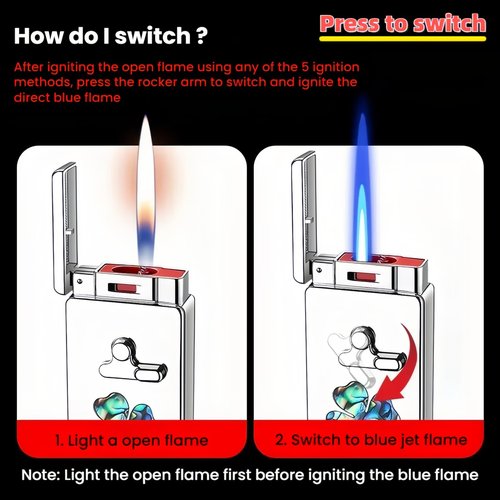 How do I switch ?

Press to switch

After igniting the open flame using any of the 5 ignition methods, press the rocker arm to switch and ignite the direct blue flame

1. Light a open flame

2. Switch to blue jet flame

Note: Light the open flame first before igniting the blue flame