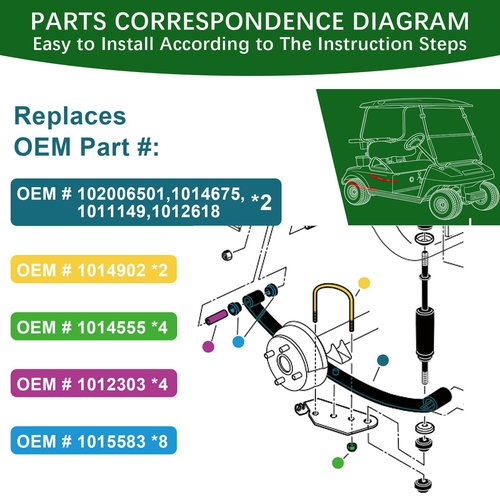 PARTS CORRESPONDENCE DIAGRAM
Easy to Install According to The Instruction Steps

Replaces
OEM Part #:

OEM # 102006501,1014675, 1011149,1012618 *2

OEM # 1014902 *2

OEM # 1014555 *4

OEM # 1012303 *4

OEM # 1015583 *8