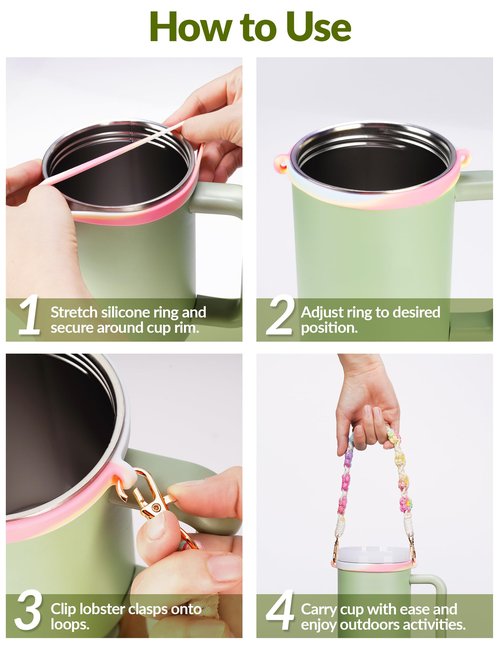 How to Use

1 Stretch silicone ring and secure around cup rim.

2 Adjust ring to desired position.

3 Clip lobster clasps onto loops.

4 Carry cup with ease and enjoy outdoors activities.