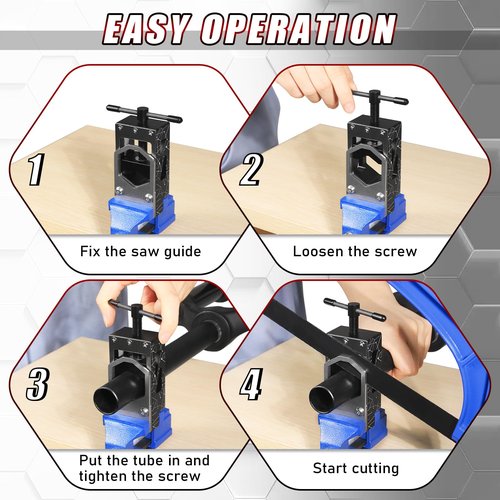 EASY OPERATION

1

Fix the saw guide

2

Loosen the screw

3

Put the tube in and tighten the screw

4

Start cutting