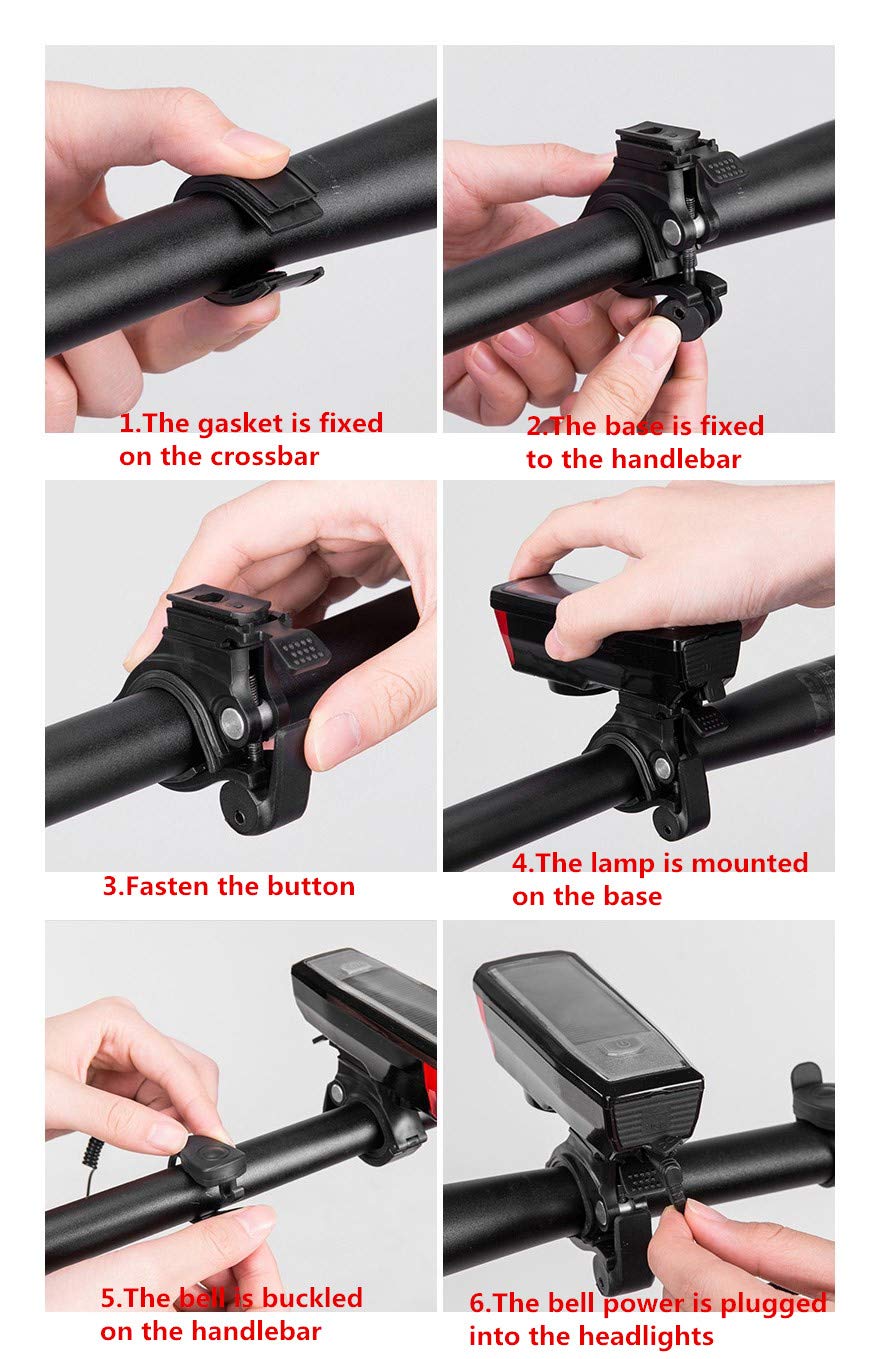 1.The gasket is fixed on the crossbar

2.The base is fixed to the handlebar

3.Fasten the button

4.The lamp is mounted on the base

5.The bell is buckled on the handlebar

6.The bell power is plugged into the headlights