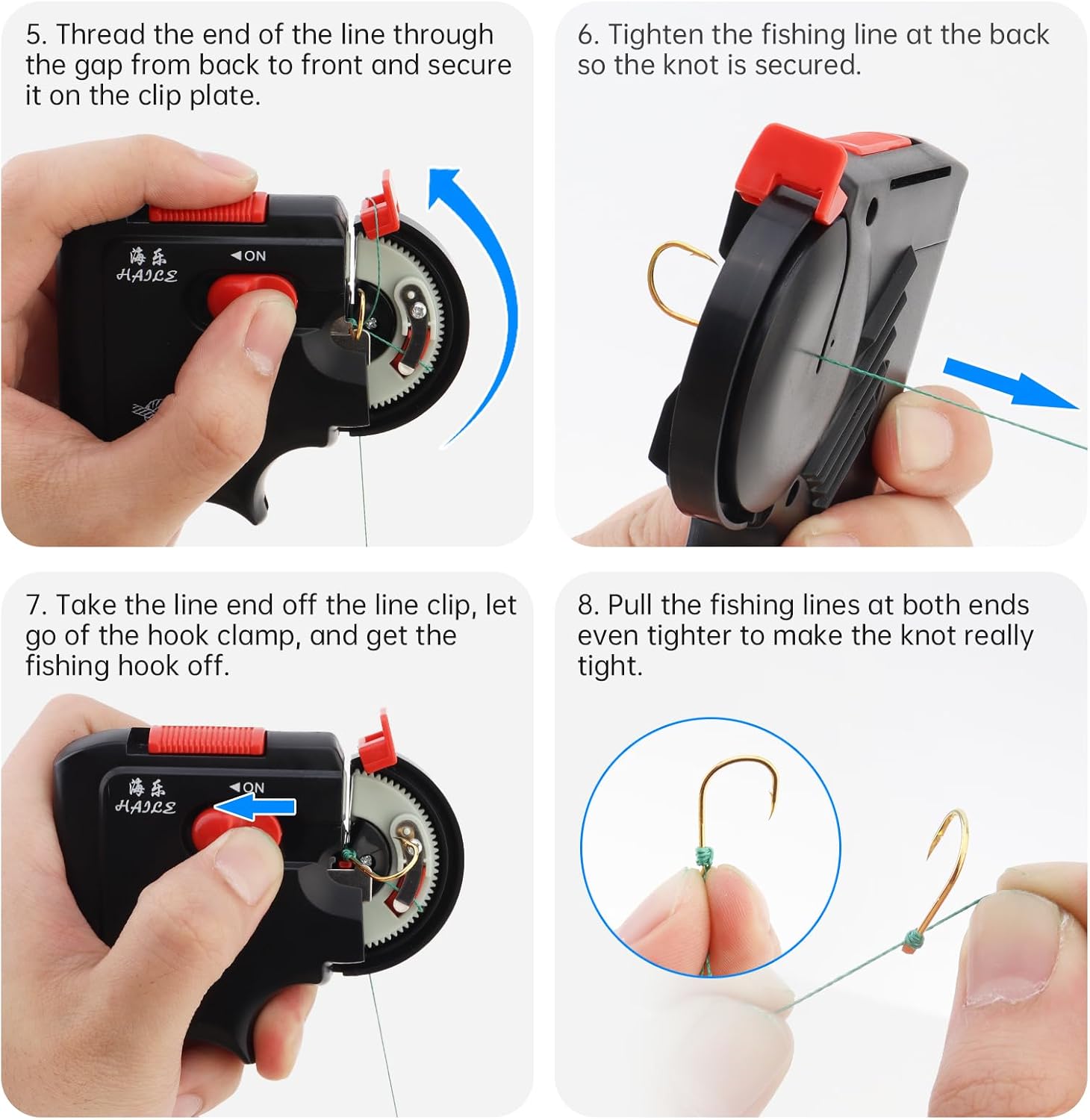 5. Thread the end of the line through the gap from back to front and secure it on the clip plate.

海乐
HAILE
◄ON

6. Tighten the fishing line at the back so the knot is secured.

7. Take the line end off the line clip, let go of the hook clamp, and get the fishing hook off.

海乐
HAILE
◄ON

8. Pull the fishing lines at both ends even tighter to make the knot really tight.