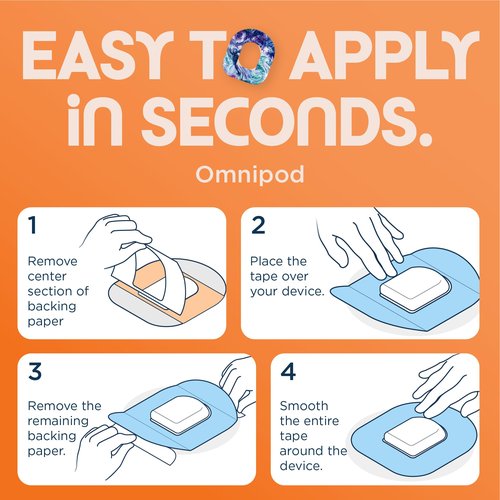 EASY TO APPLY in SECONDS.

Omnipod

1
Remove center section of backing paper

2
Place the tape over your device.

3
Remove the remaining backing paper.

4
Smooth the entire tape around the device.