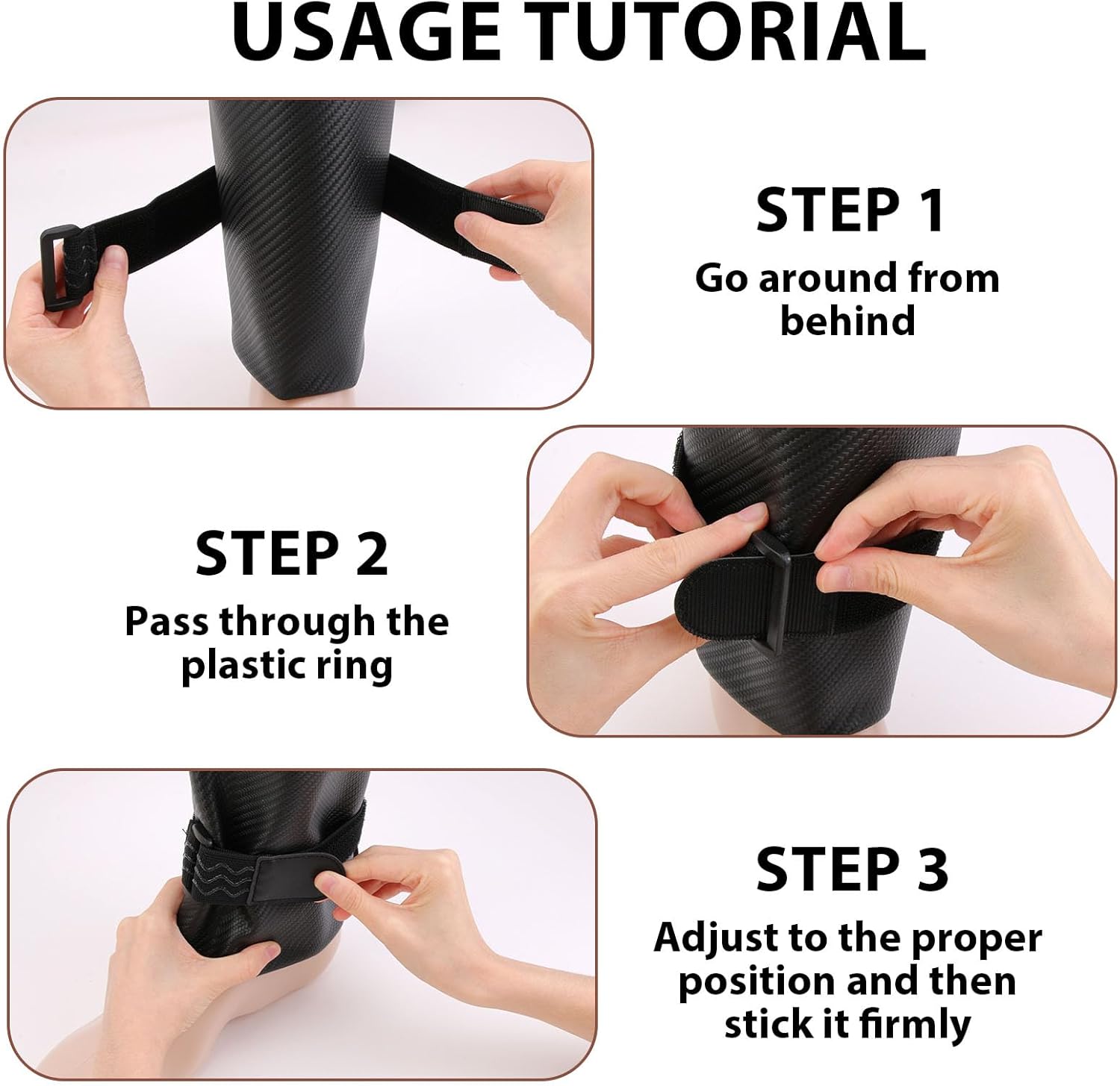 USAGE TUTORIAL

STEP 1
Go around from behind

STEP 2
Pass through the plastic ring

STEP 3
Adjust to the proper position and then stick it firmly