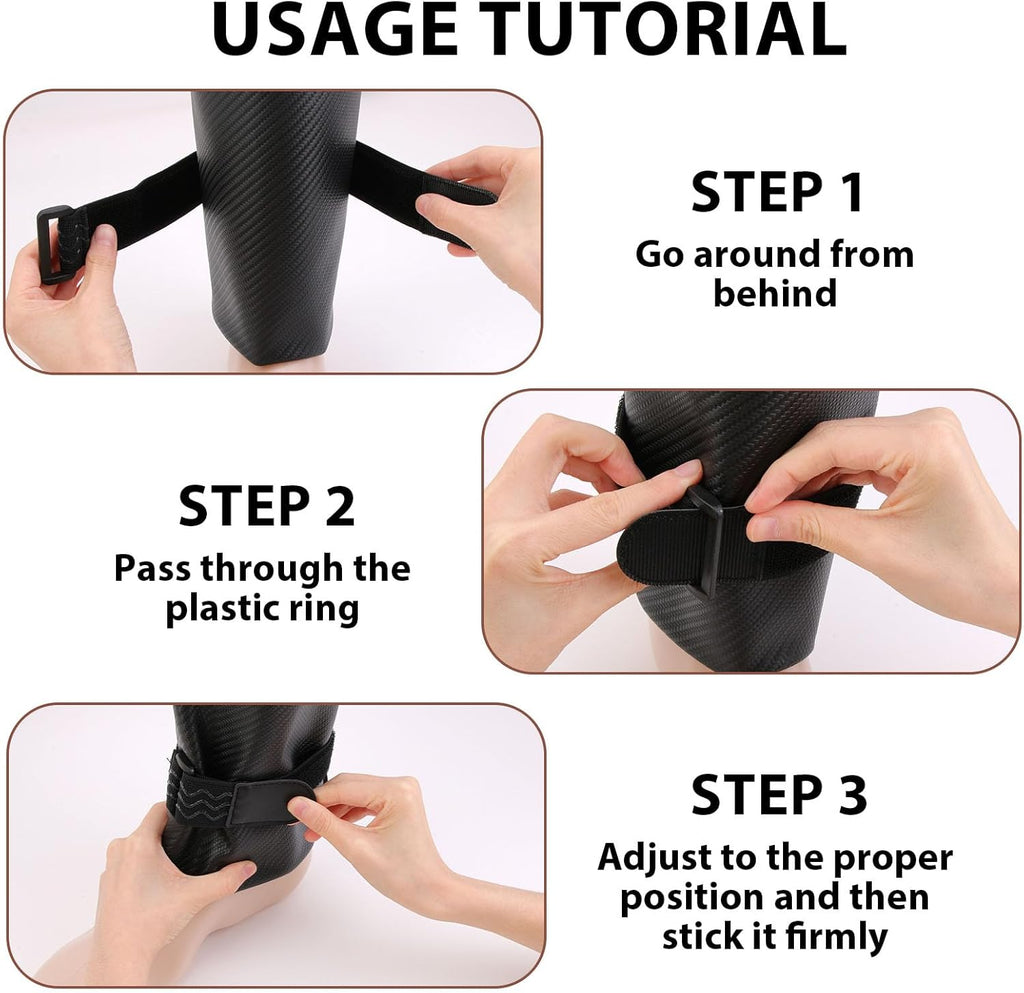 USAGE TUTORIAL

STEP 1
Go around from behind

STEP 2
Pass through the plastic ring

STEP 3
Adjust to the proper position and then stick it firmly