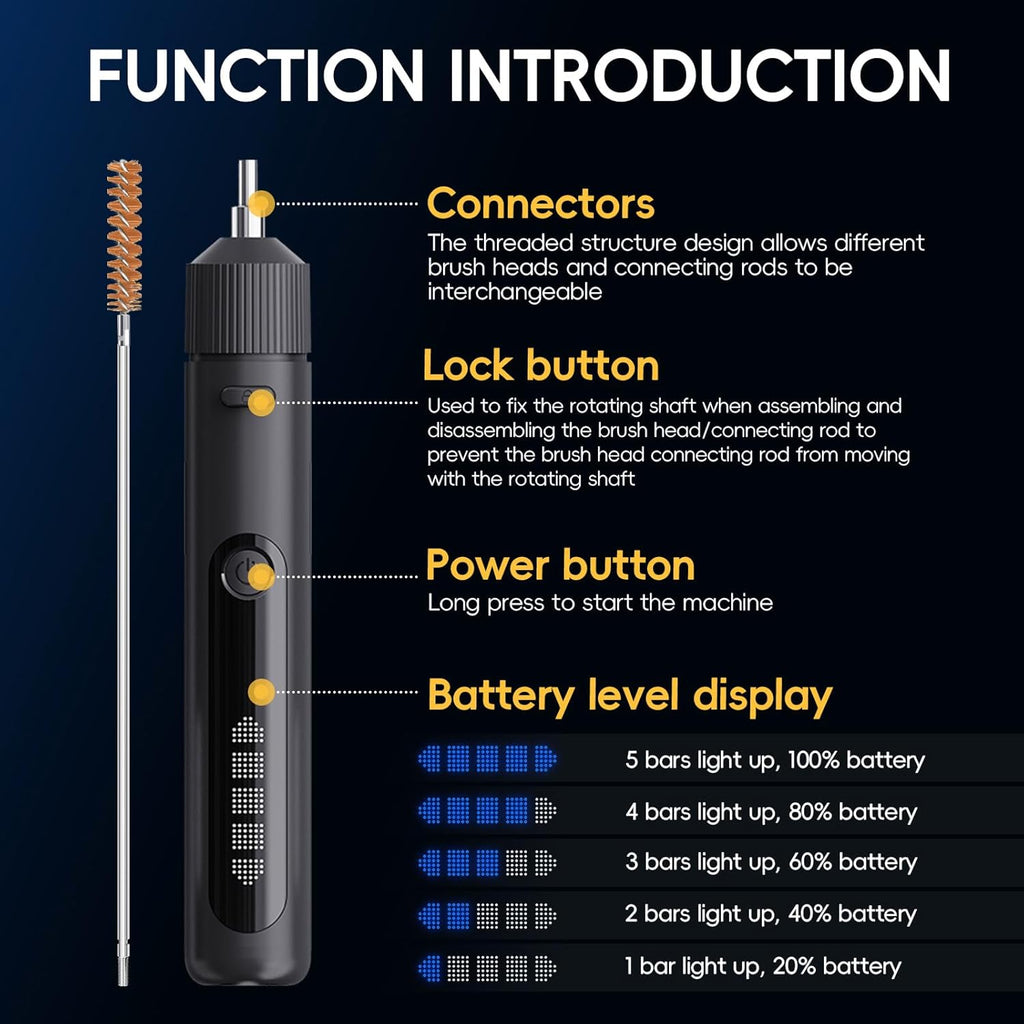 FUNCTION INTRODUCTION

Connectors
The threaded structure design allows different brush heads and connecting rods to be interchangeable

Lock button
Used to fix the rotating shaft when assembling and disassembling the brush head/connecting rod to prevent the brush head connecting rod from moving with the rotating shaft

Power button
Long press to start the machine

Battery level display

5 bars light up, 100% battery
4 bars light up, 80% battery
3 bars light up, 60% battery
2 bars light up, 40% battery
1 bar light up, 20% battery