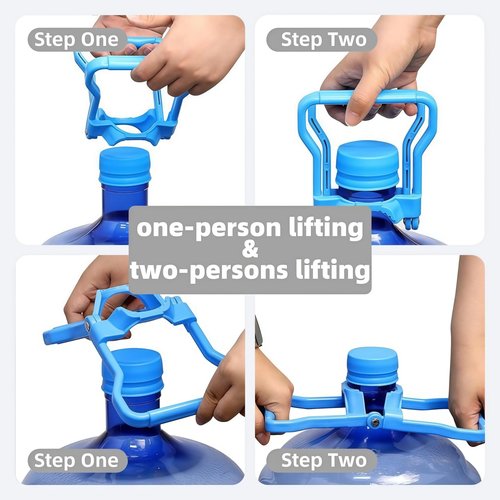 Step One

Step Two

one-person lifting
&
two-persons lifting

Step One

Step Two