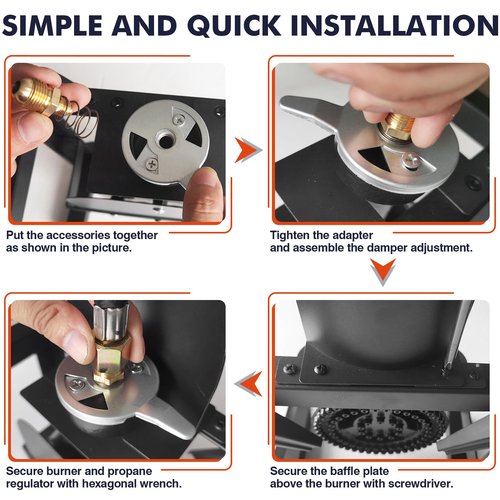 SIMPLE AND QUICK INSTALLATION

Put the accessories together as shown in the picture.

Tighten the adapter and assemble the damper adjustment.

Secure the baffle plate above the burner with screwdriver.

Secure burner and propane regulator with hexagonal wrench.