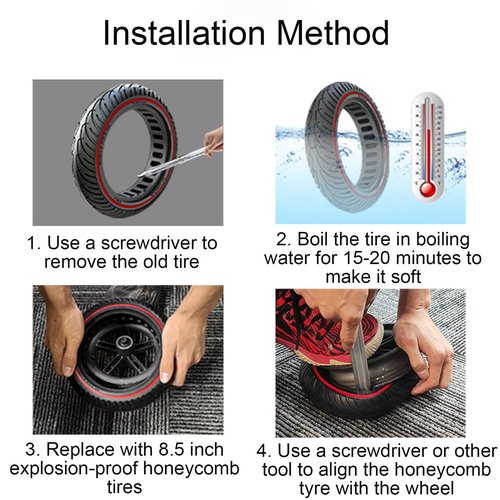 Installation Method

1. Use a screwdriver to remove the old tire

2. Boil the tire in boiling water for 15-20 minutes to make it soft

3. Replace with 8.5 inch explosion-proof honeycomb tires

4. Use a screwdriver or other tool to align the honeycomb tyre with the wheel