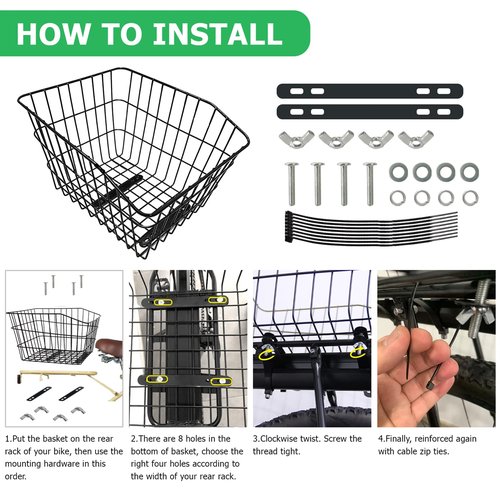 HOW TO INSTALL

1.Put the basket on the rear rack of your bike, then use the mounting hardware in this order.

2.There are 8 holes in the bottom of basket, choose the right four holes according to the width of your rear rack.

3.Clockwise twist. Screw the thread tight.

4.Finally, reinforced again with cable zip ties.