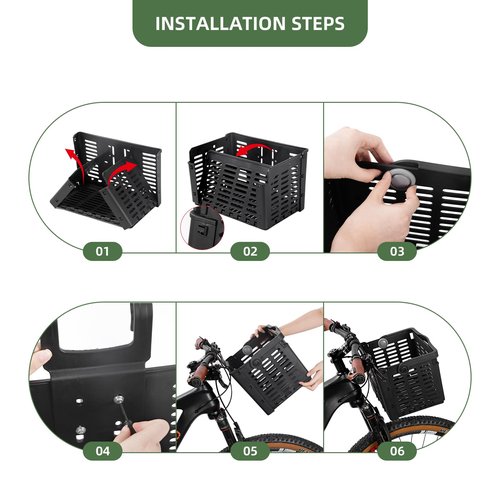 INSTALLATION STEPS

01

02

03

04

05

06