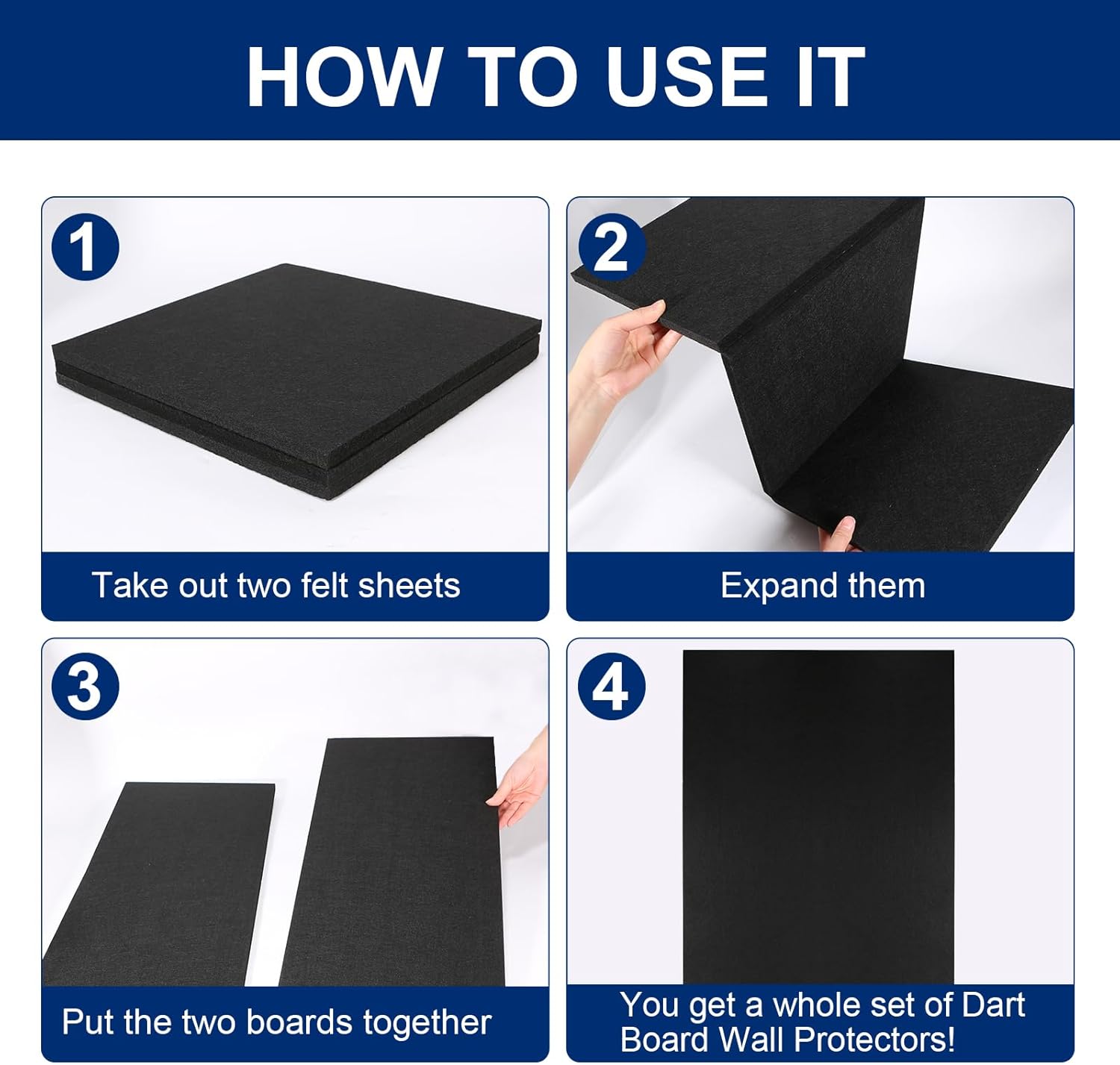 HOW TO USE IT

1

Take out two felt sheets

2

Expand them

3

Put the two boards together

4

You get a whole set of Dart Board Wall Protectors!