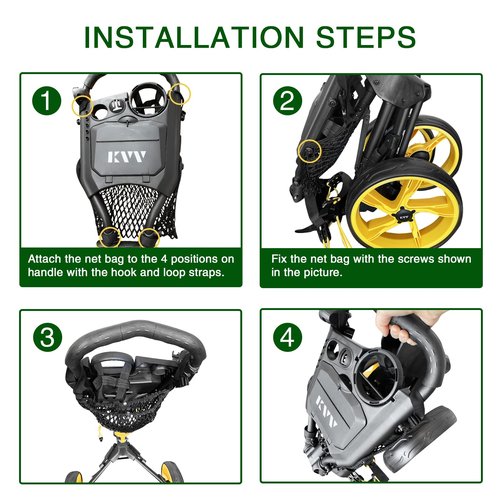 INSTALLATION STEPS

1

KVV

Attach the net bag to the 4 positions on handle with the hook and loop straps.

2

KVV

Fix the net bag with the screws shown in the picture.

3

4

KVV