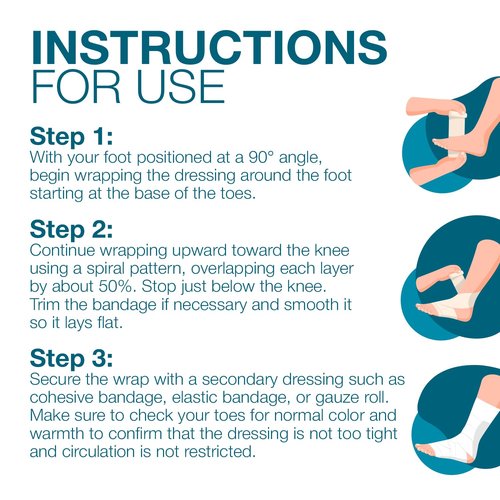 INSTRUCTIONS
FOR USE

Step 1:
With your foot positioned at a 90° angle, begin wrapping the dressing around the foot starting at the base of the toes.

Step 2:
Continue wrapping upward toward the knee using a spiral pattern, overlapping each layer by about 50%. Stop just below the knee. Trim the bandage if necessary and smooth it so it lays flat.

Step 3:
Secure the wrap with a secondary dressing such as cohesive bandage, elastic bandage, or gauze roll. Make sure to check your toes for normal color and warmth to confirm that the dressing is not too tight and circulation is not restricted.