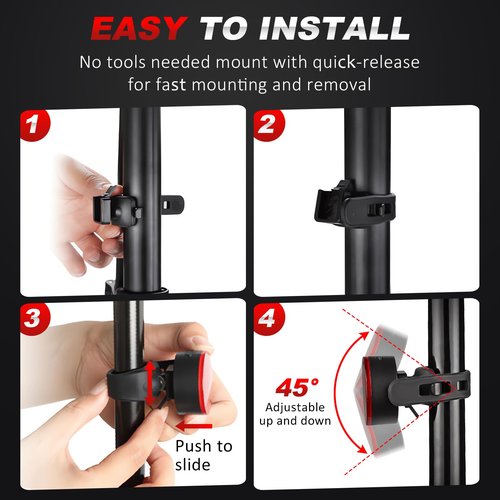 EASY TO INSTALL

No tools needed mount with quick-release for fast mounting and removal

1

2

3

Push to slide

4

45°
Adjustable up and down