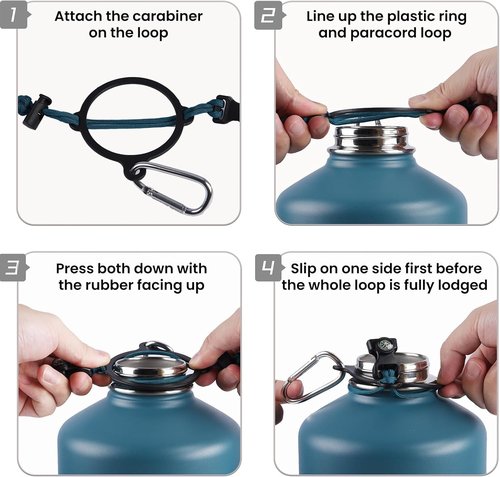 1
Attach the carabiner on the loop

2
Line up the plastic ring and paracord loop

3
Press both down with the rubber facing up

4
Slip on one side first before the whole loop is fully lodged