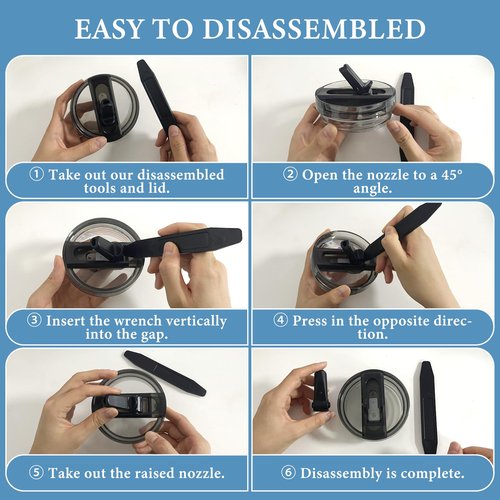 EASY TO DISASSEMBLED

① Take out our disassembled tools and lid.

② Open the nozzle to a 45° angle.

③ Insert the wrench vertically into the gap.

④ Press in the opposite direction.

⑤ Take out the raised nozzle.

⑥ Disassembly is complete.