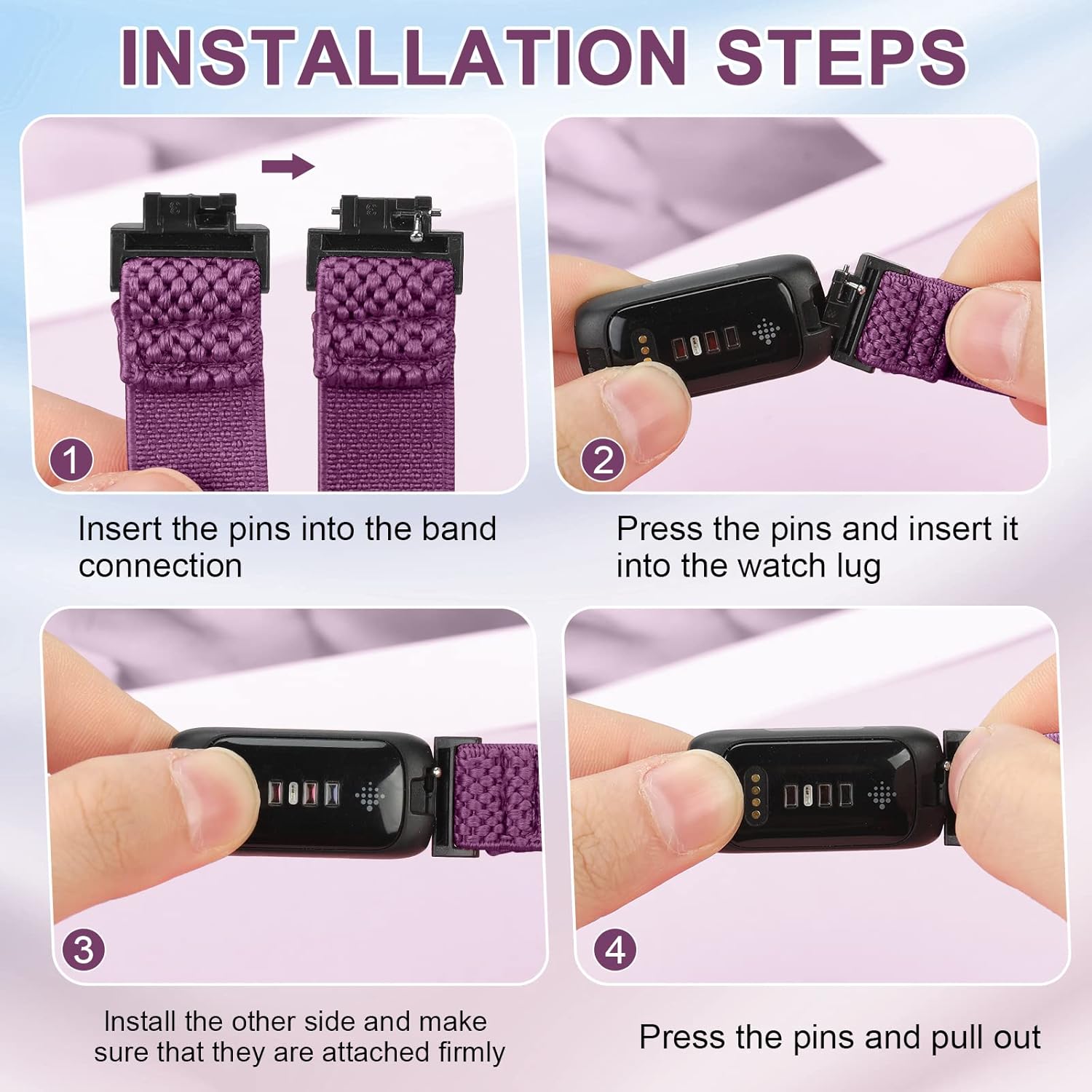 INSTALLATION STEPS

1

Insert the pins into the band connection

2

Press the pins and insert it into the watch lug

3

Install the other side and make sure that they are attached firmly

4

Press the pins and pull out