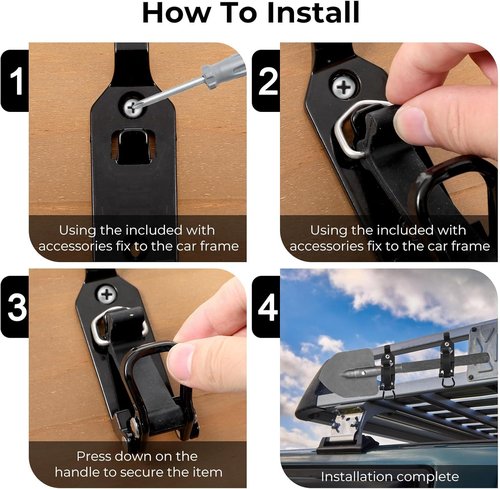 How To Install

1

Using the included with accessories fix to the car frame

2

Using the included with accessories fix to the car frame

3

Press down on the handle to secure the item

4

Installation complete