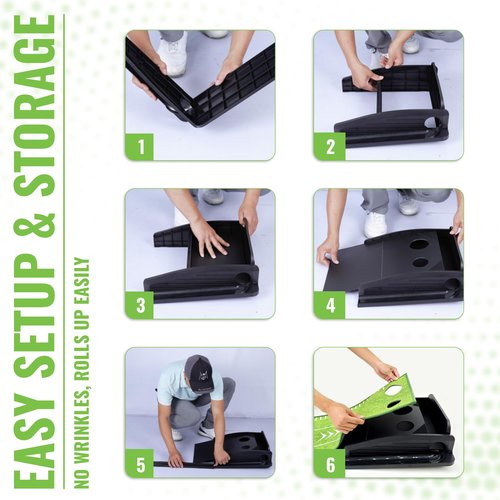 EASY SETUP & STORAGE

NO WRINKLES, ROLLS UP EASILY

1

2

3

4

5

6