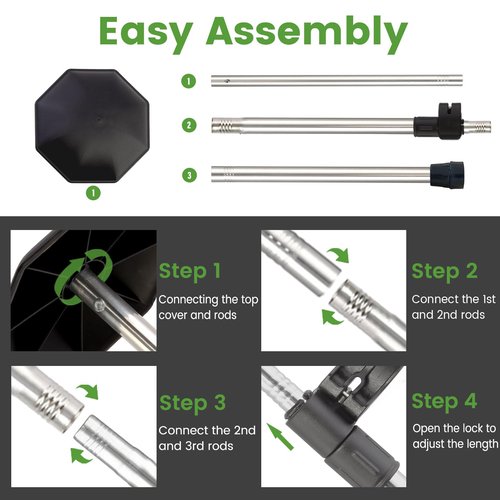 Easy Assembly

1

2

3

1

Step 1

Connecting the top cover and rods

Step 2

Connect the 1st and 2nd rods

Step 3

Connect the 2nd and 3rd rods

Step 4

Open the lock to adjust the length