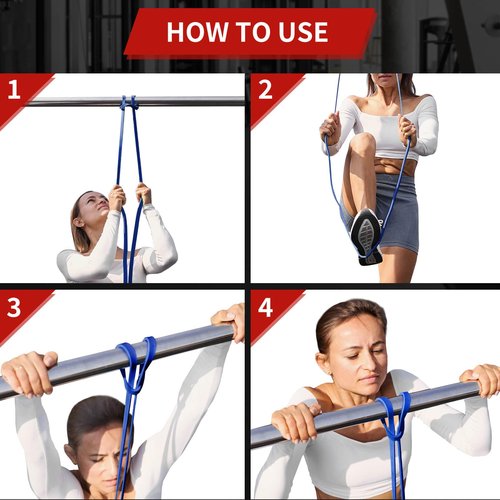 HOW TO USE

1

2

3

4