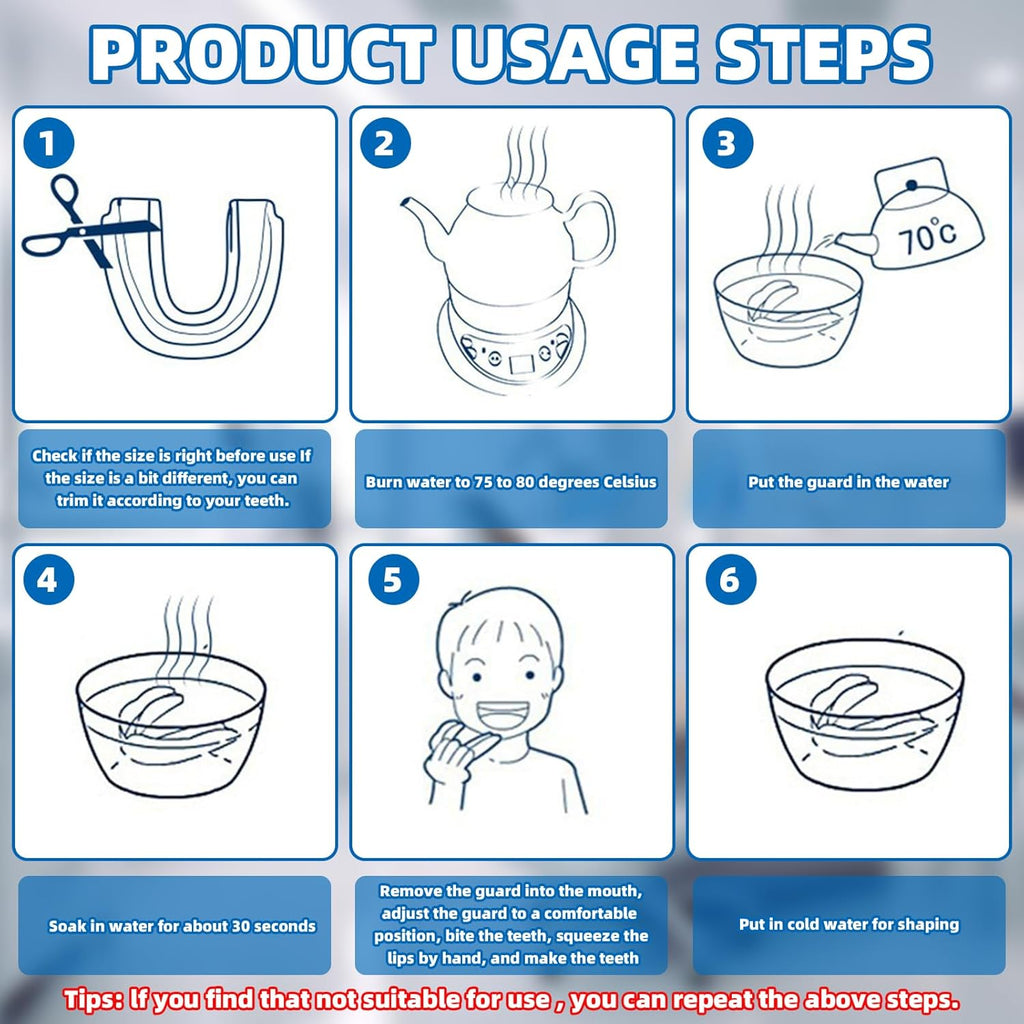 PRODUCT USAGE STEPS

1

Check if the size is right before use If the size is a bit different, you can trim it according to your teeth.

2

Burn water to 75 to 80 degrees Celsius

3

70°C

Put the guard in the water

4

Soak in water for about 30 seconds

5

Remove the guard into the mouth, adjust the guard to a comfortable position, bite the teeth, squeeze the lips by hand, and make the teeth

6

Put in cold water for shaping

Tips: If you find that not suitable for use , you can repeat the above steps.