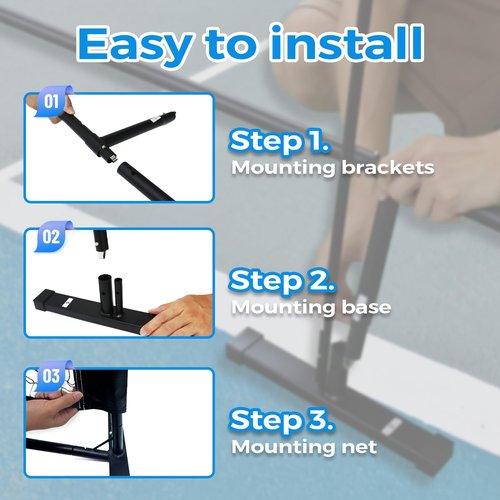 Easy to install

01

Step 1.
Mounting brackets

02

Step 2.
Mounting base

03

Step 3.
Mounting net