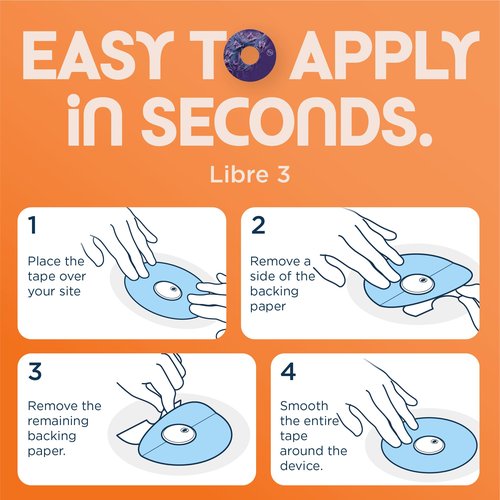 EASY TO APPLY in SECONDS.

Libre 3

1

Place the tape over your site

2

Remove a side of the backing paper

3

Remove the remaining backing paper.

4

Smooth the entire tape around the device.