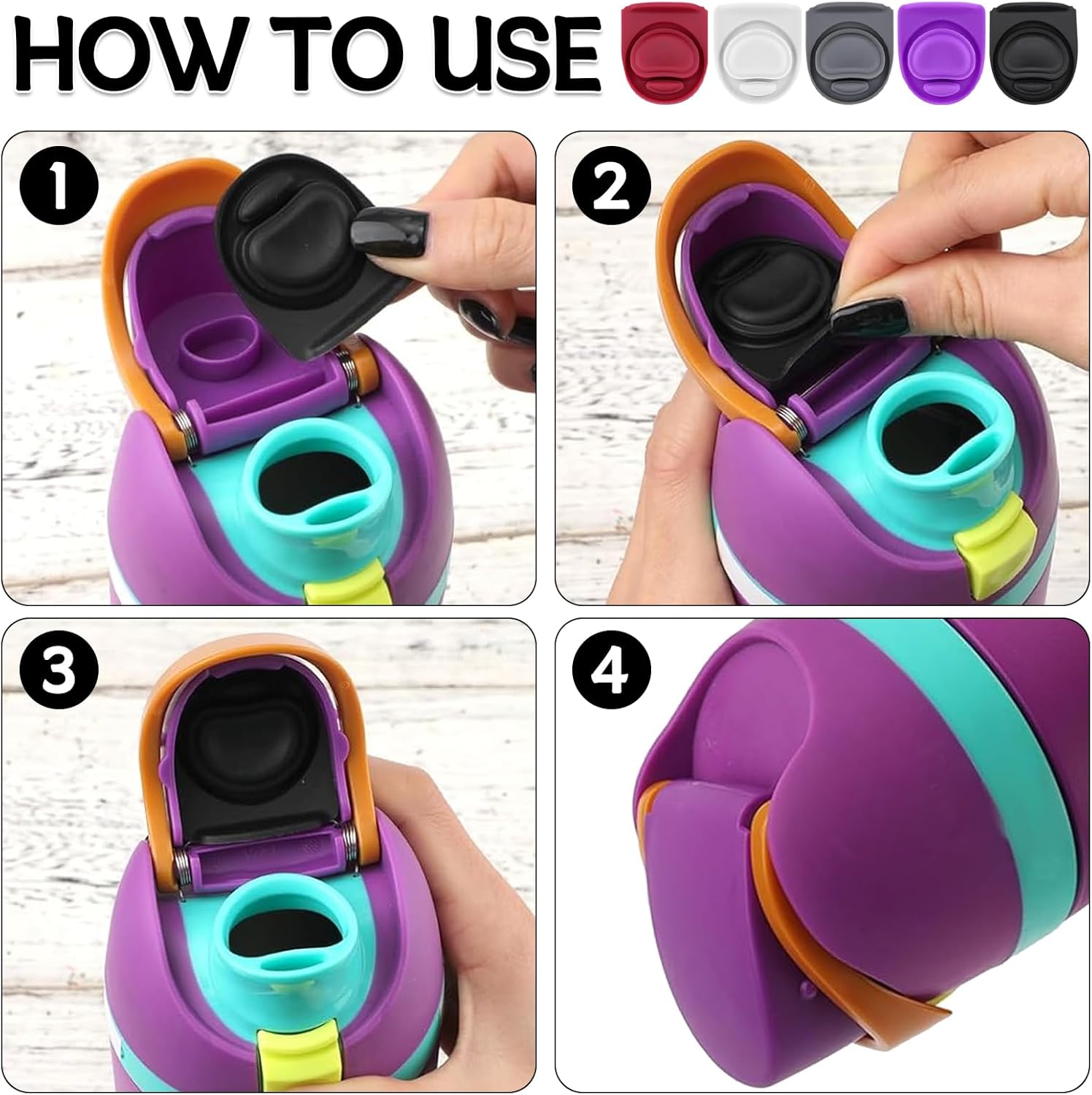 HOW TO USE

1

2

3

4