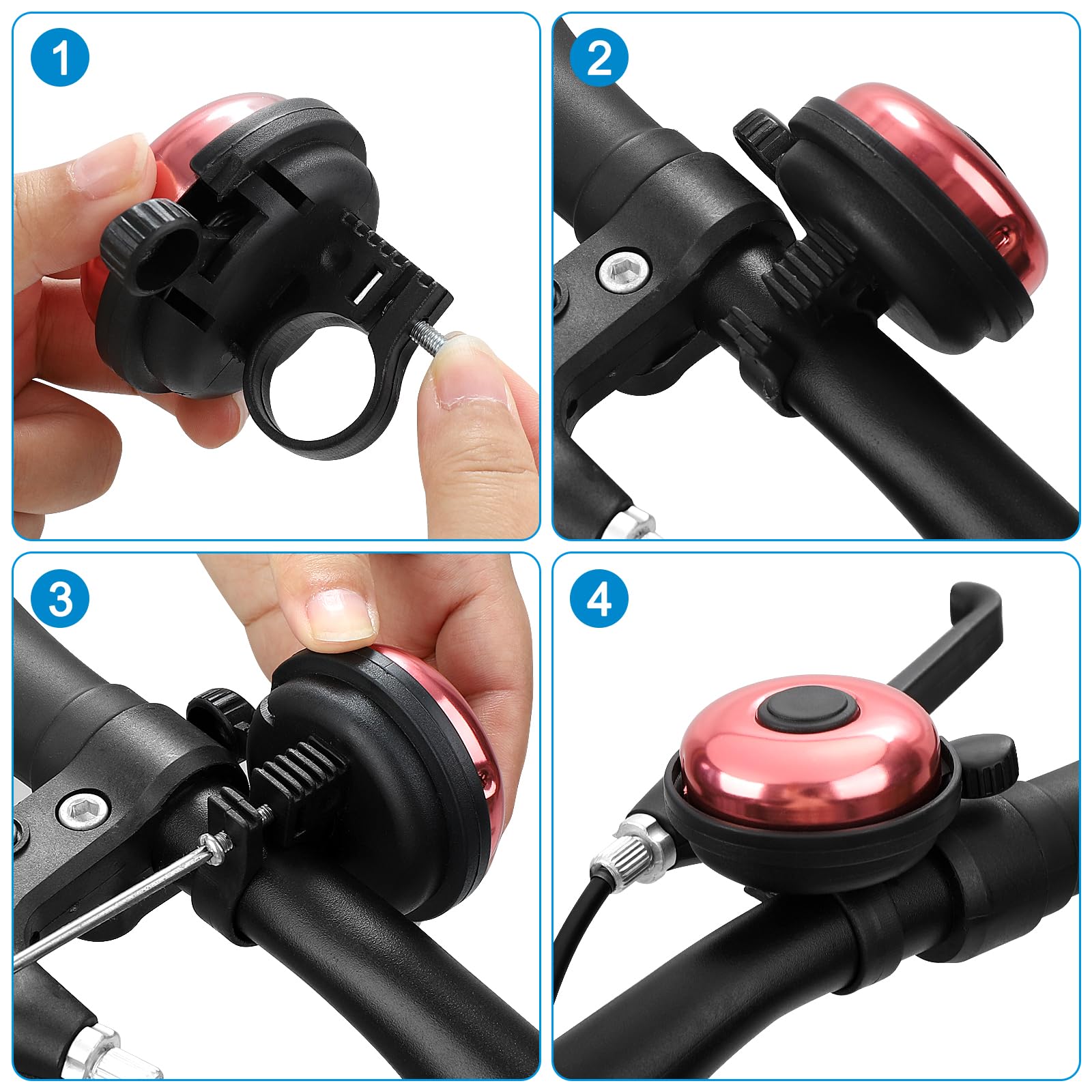 1

2

3

4