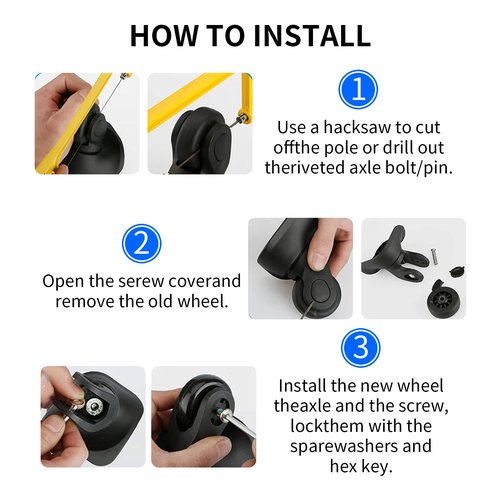 HOW TO INSTALL

1

Use a hacksaw to cut offthe pole or drill out theriveted axle bolt/pin.

2

Open the serew coverand remove the old wheel.

3

Install the new wheel theaxle and the screw, lockthem with the sparewashers and hex key.