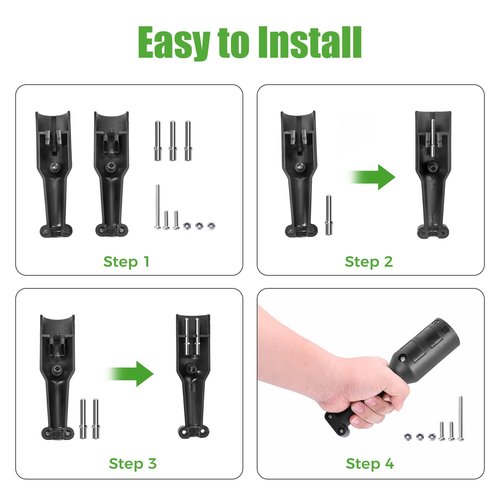 Easy to Install

Step 1

Step 2

Step 3

Step 4