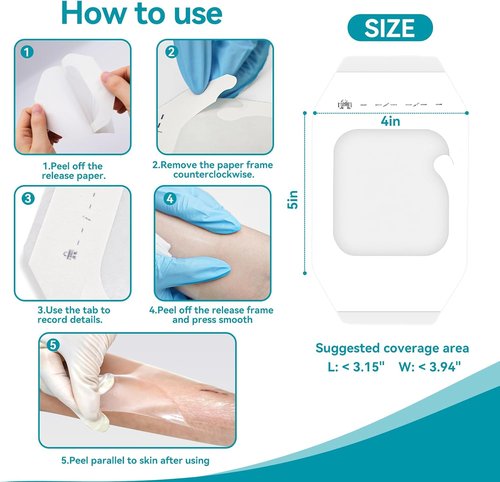 How to use

1

1.Peel off the release paper.

2

2.Remove the paper frame counterclockwise.

3

3.Use the tab to record details.

4

4.Peel off the release frame and press smooth

5

5.Peel parallel to skin after using

SIZE

4in

5in

Suggested coverage area
L: < 3.15"  W: < 3.94"