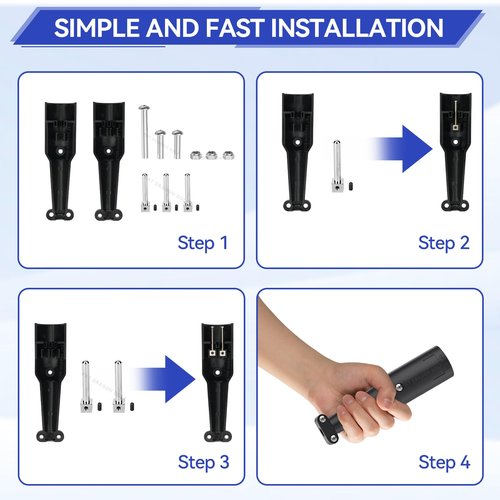 SIMPLE AND FAST INSTALLATION

Step 1

Step 2

Step 3

Step 4