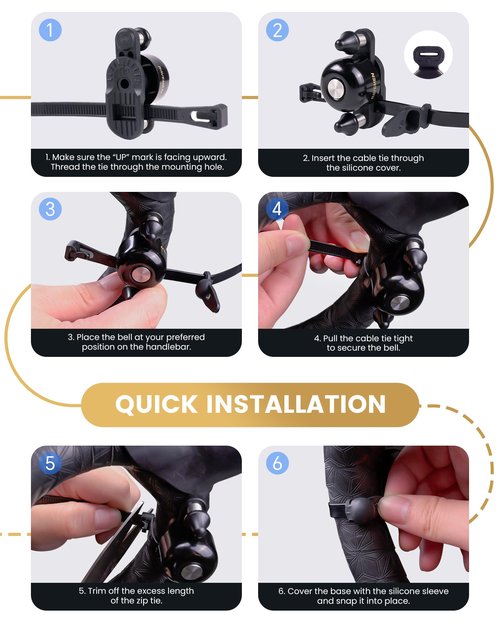 1

1. Make sure the "UP" mark is facing upward. Thread the tie through the mounting hole.

2

2. Insert the cable tie through the silicone cover.

3

3. Place the bell at your preferred position on the handlebar.

4

4. Pull the cable tie tight to secure the bell.

QUICK INSTALLATION

5

5. Trim off the excess length of the zip tie.

6

6. Cover the base with the silicone sleeve and snap it into place.