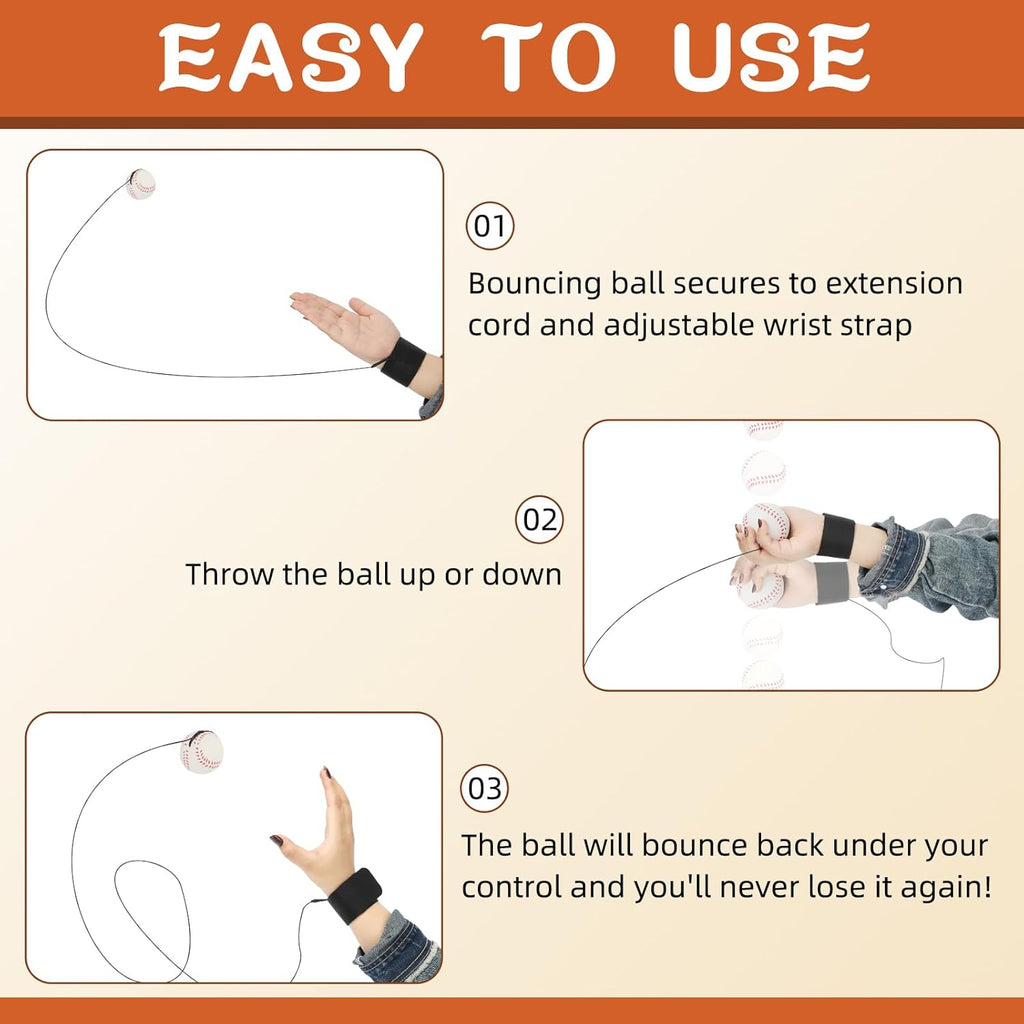 EASY TO USE

01

Bouncing ball secures to extension cord and adjustable wrist strap

02

Throw the ball up or down

03

The ball will bounce back under your control and you'll never lose it again!