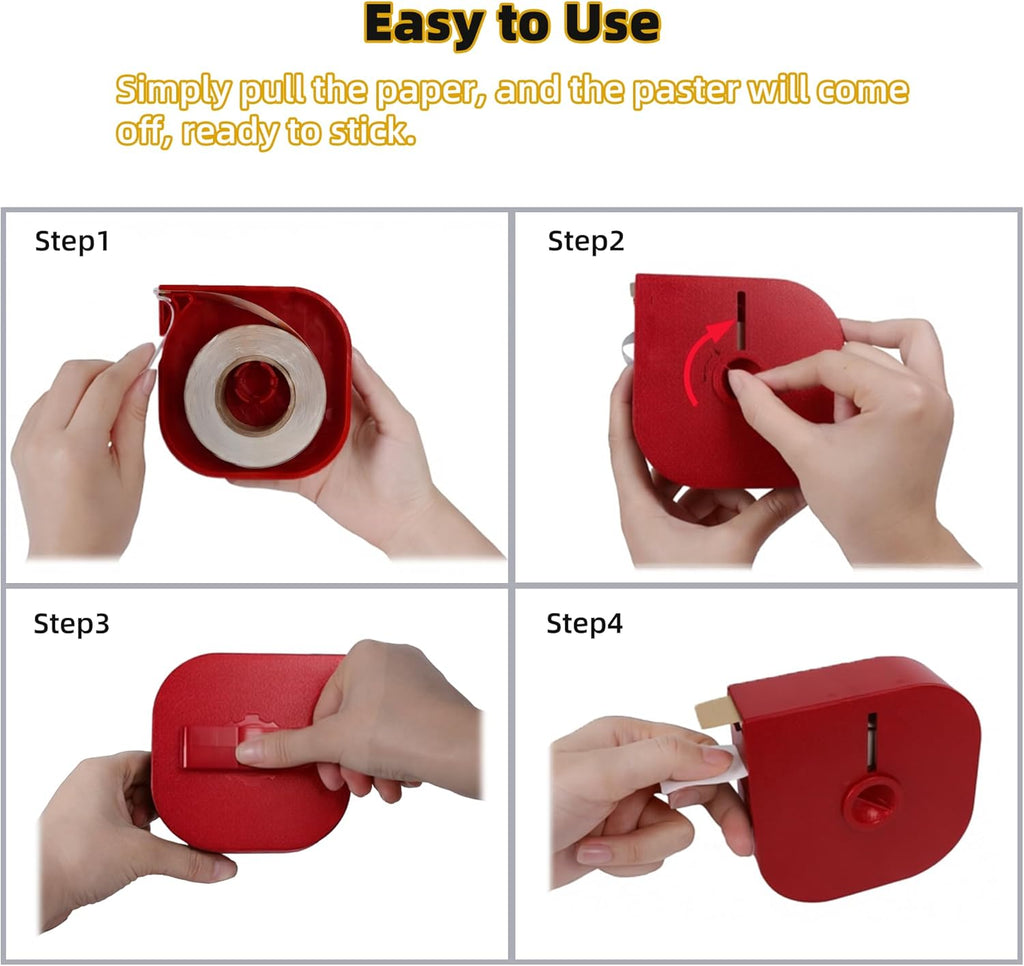 Easy to Use

Simply pull the paper, and the paster will come off, ready to stick.

Step1

Step2

Step3

Step4