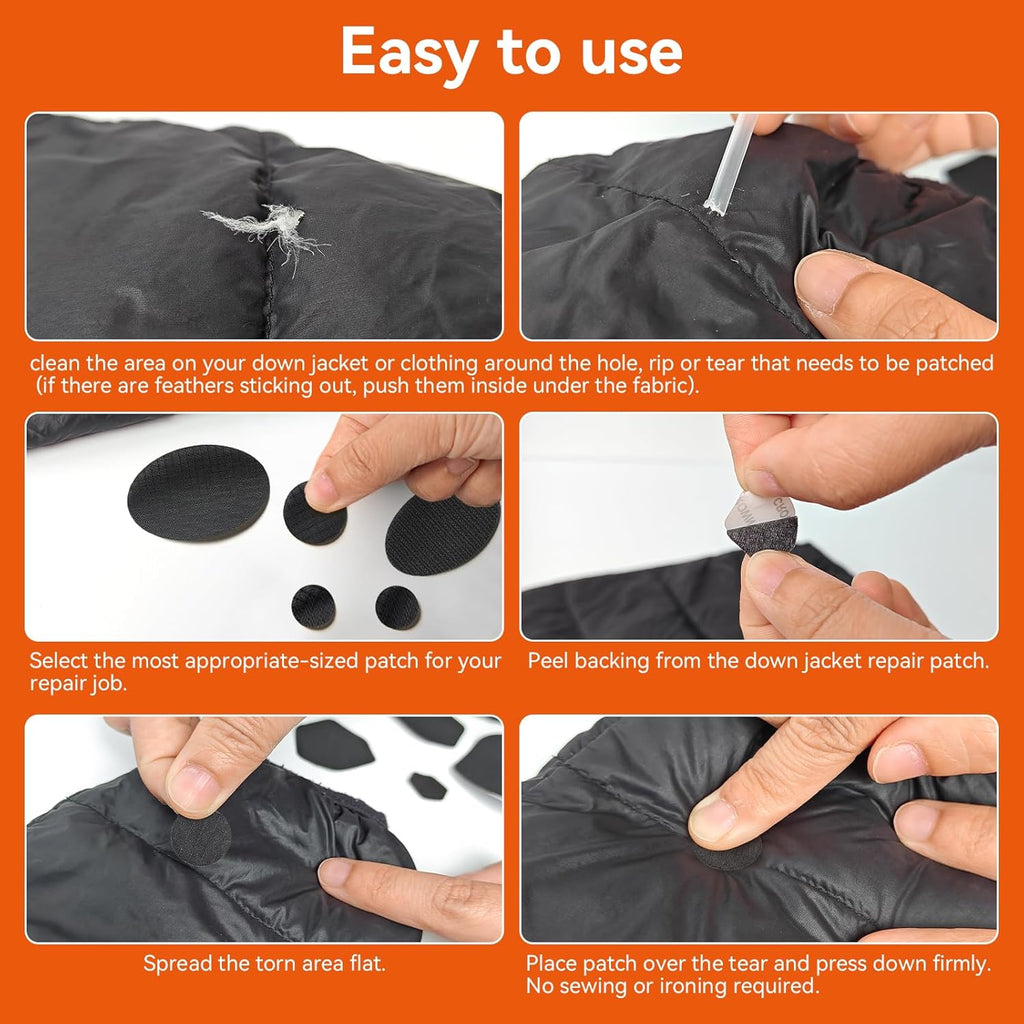 Easy to use

clean the area on your down jacket or clothing around the hole, rip or tear that needs to be patched (if there are feathers sticking out, push them inside under the fabric).

Select the most appropriate-sized patch for your repair job.

Peel backing from the down jacket repair patch.

Spread the torn area flat.

Place patch over the tear and press down firmly. No sewing or ironing required.