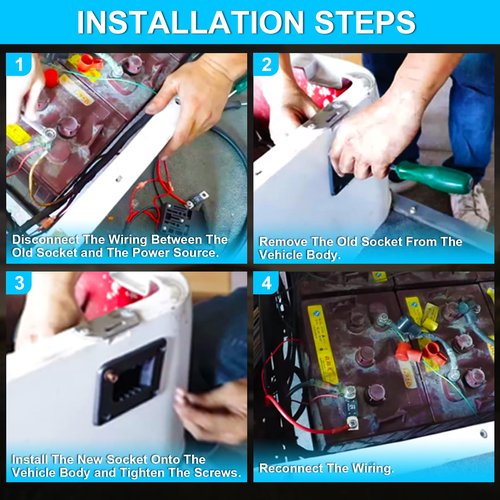 INSTALLATION STEPS

1

Disconnect The Wiring Between The Old Socket and The Power Source.

2

Remove The Old Socket From The Vehicle Body.

3

Install The New Socket Onto The Vehicle Body and Tighten The Screws.

4

Reconnect The Wiring.