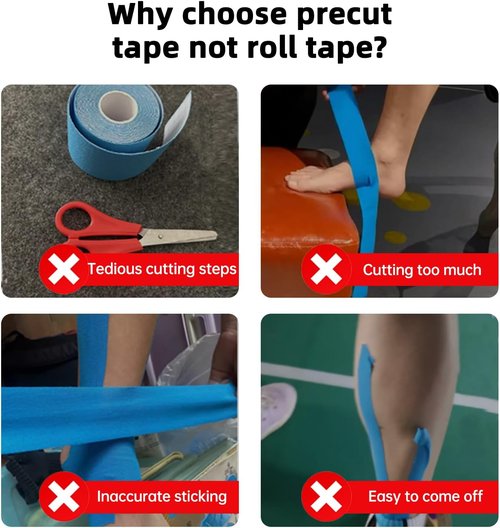 Why choose precut tape not roll tape?

Tedious cutting steps

Cutting too much

Inaccurate sticking

Easy to come off